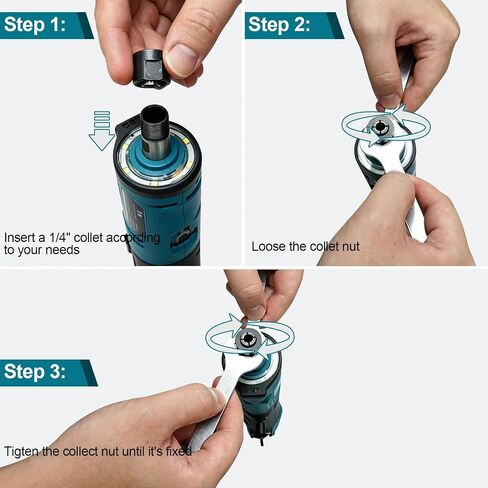 Step 1:

Insert a 1/4" collet according to your needs

Step 2:

Loose the collet nut

Step 3:

Tigten the collect nut until it's fixed