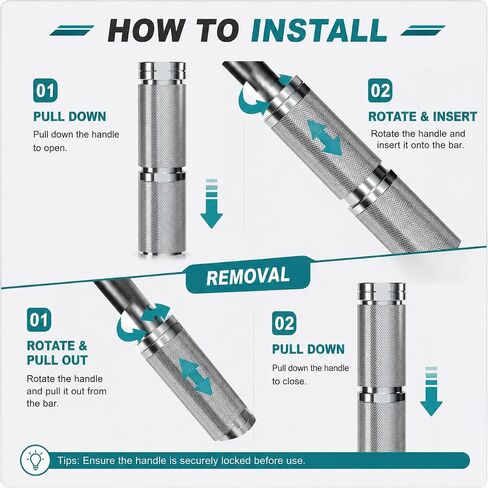 HOW TO INSTALL

01
PULL DOWN
Pull down the handle to open.

02
ROTATE & INSERT
Rotate the handle and insert it onto the bar.

REMOVAL

01
ROTATE & PULL OUT
Rotate the handle and pull it out from the bar.

02
PULL DOWN
Pull down the handle to close.

Tips: Ensure the handle is securely locked before use.