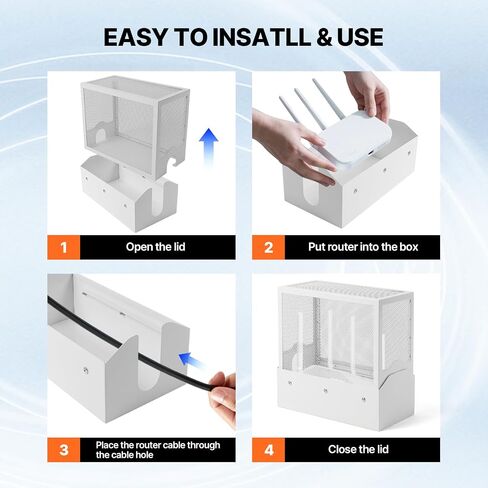 EASY TO INSATLL & USE

1 Open the lid

2 Put router into the box

3 Place the router cable through the cable hole

4 Close the lid