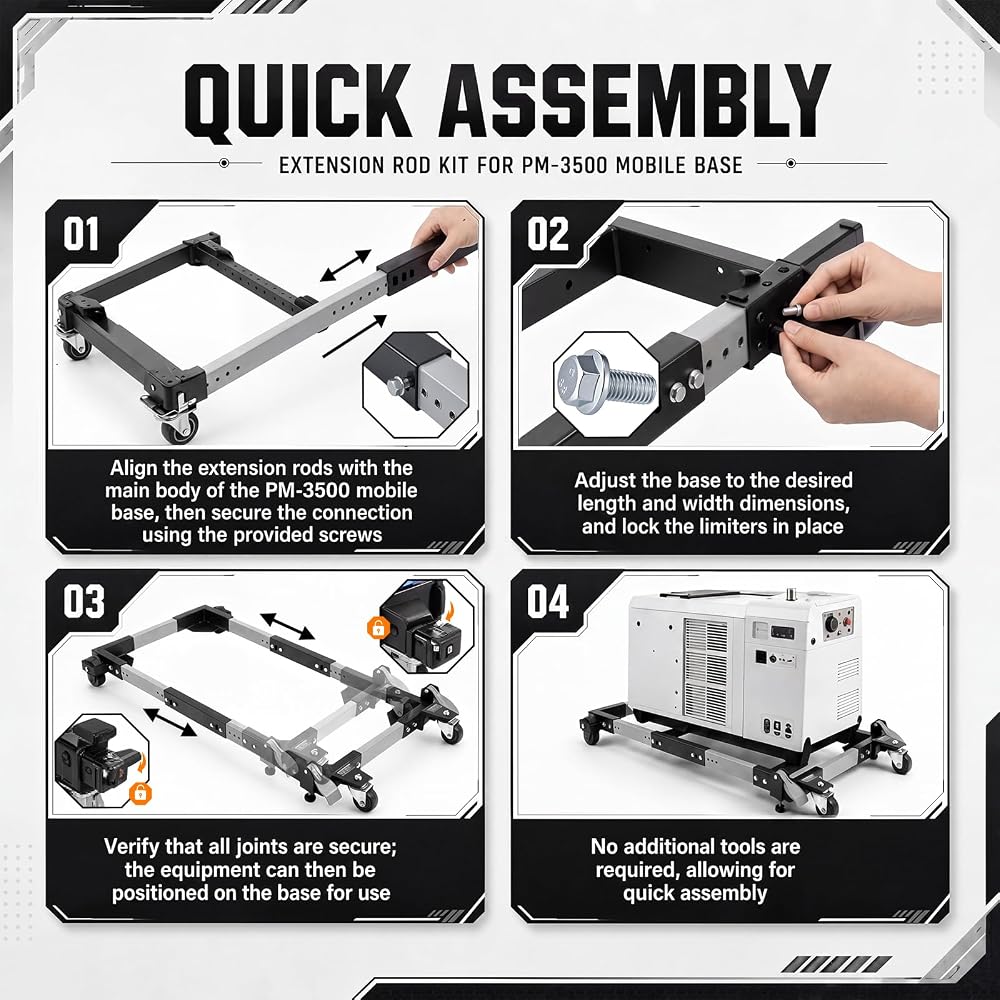 QUICK ASSEMBLY

EXTENSION ROD KIT FOR PM-3500 MOBILE BASE

01

Align the extension rods with the main body of the PM-3500 mobile base, then secure the connection using the provided screws

02

Adjust the base to the desired length and width dimensions, and lock the limiters in place

03

Verify that all joints are secure; the equipment can then be positioned on the base for use

04

No additional tools are required, allowing for quick assembly