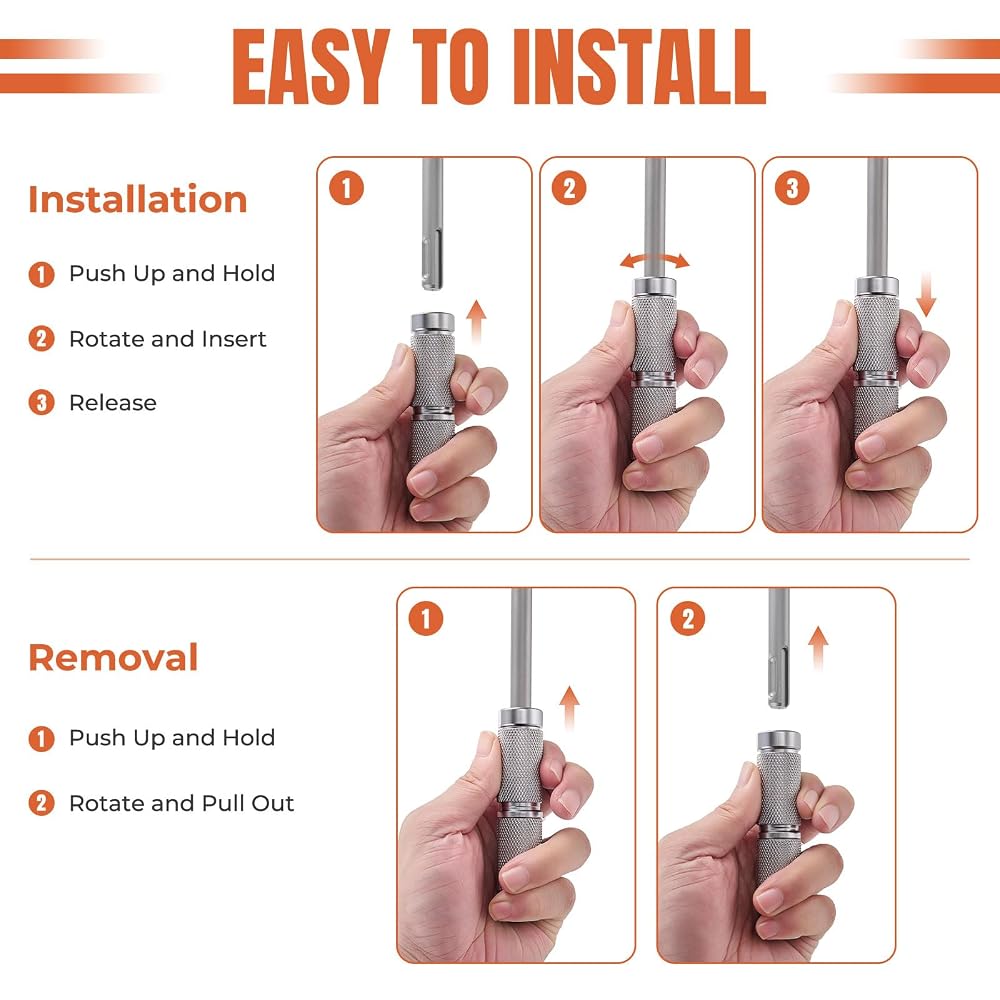 EASY TO INSTALL

Installation

1 Push Up and Hold

2 Rotate and Insert

3 Release

1

2

3

Removal

1 Push Up and Hold

2 Rotate and Pull Out

1

2