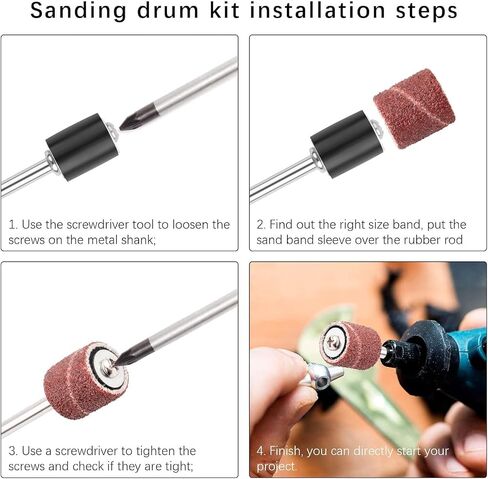 Sanding drum kit installation steps

1. Use the screwdriver tool to loosen the screws on the metal shank;

2. Find out the right size band, put the sand band sleeve over the rubber rod

3. Use a screwdriver to tighten the screws and check if they are tight;

4. Finish, you can directly start your project.