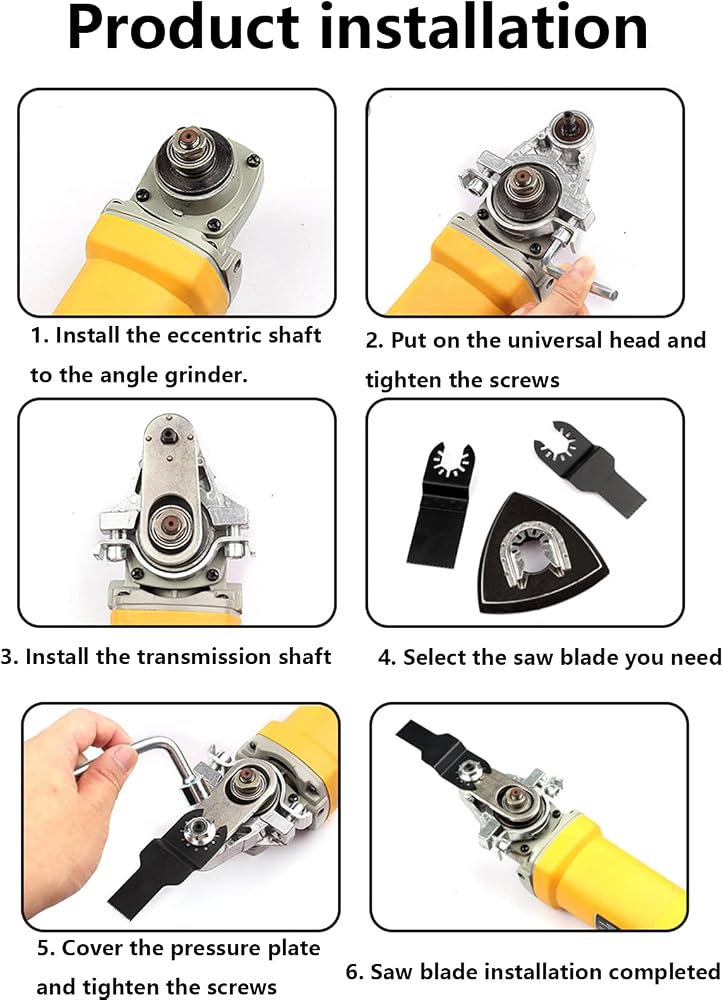 Product installation

1. Install the eccentric shaft to the angle grinder.

2. Put on the universal head and tighten the screws

3. Install the transmission shaft

4. Select the saw blade you need

5. Cover the pressure plate and tighten the screws

6. Saw blade installation completed