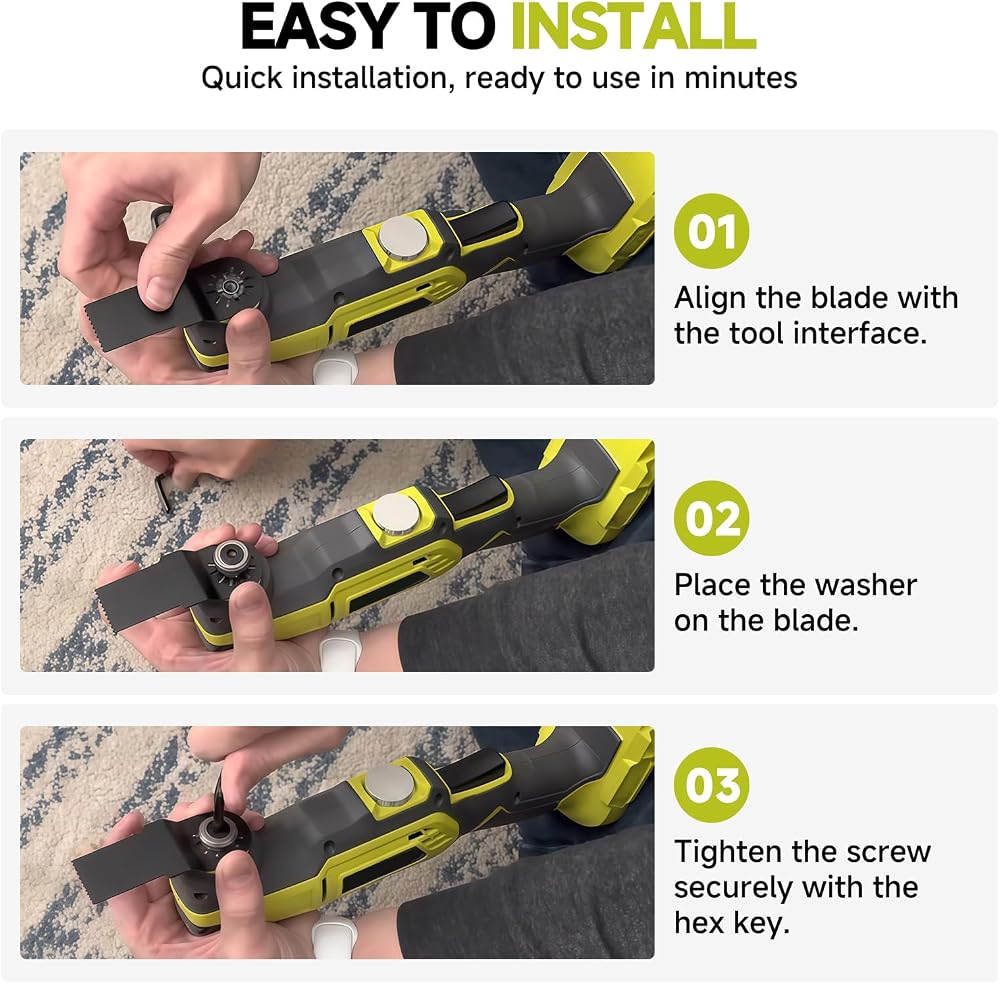 EASY TO INSTALL
Quick installation, ready to use in minutes

01
Align the blade with the tool interface.

02
Place the washer on the blade.

03
Tighten the screw securely with the hex key.