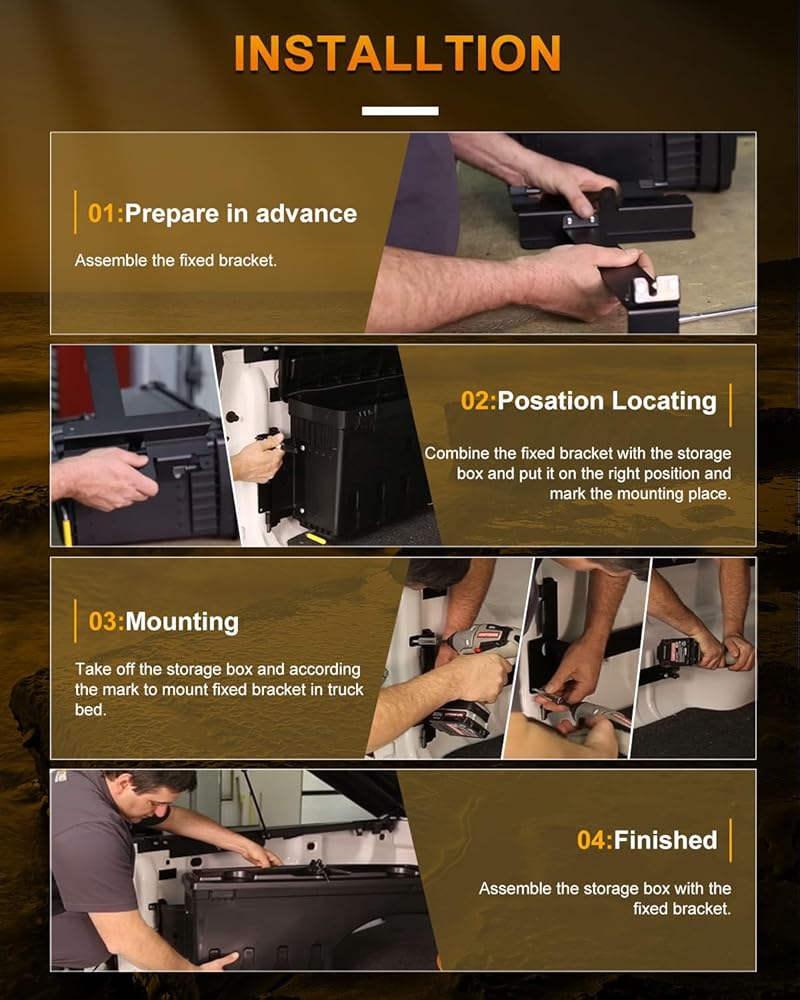 INSTALLTION

01:Prepare in advance

Assemble the fixed bracket.

02:Posation Locating

Combine the fixed bracket with the storage box and put it on the right position and mark the mounting place.

03:Mounting

Take off the storage box and according the mark to mount fixed bracket in truck bed.

04:Finished

Assemble the storage box with the fixed bracket.