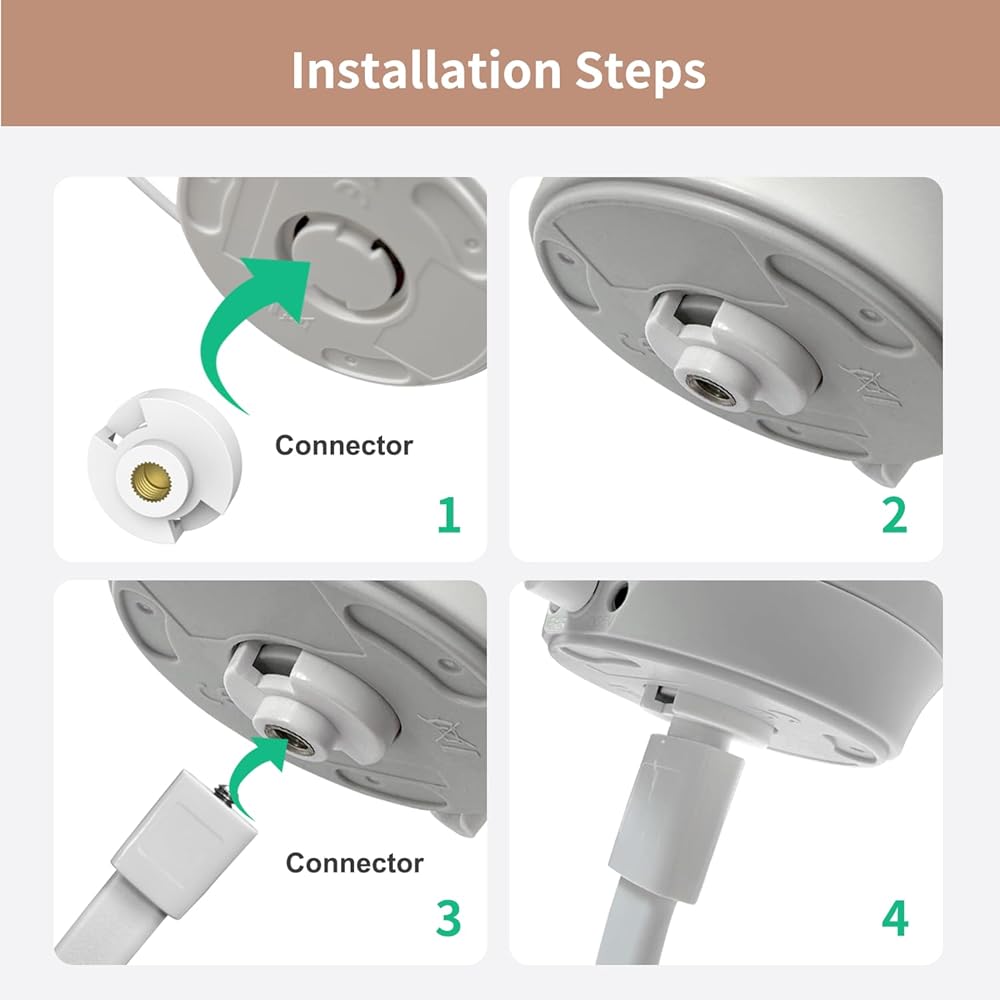 Installation Steps

Connector

1

2

Connector

3

4