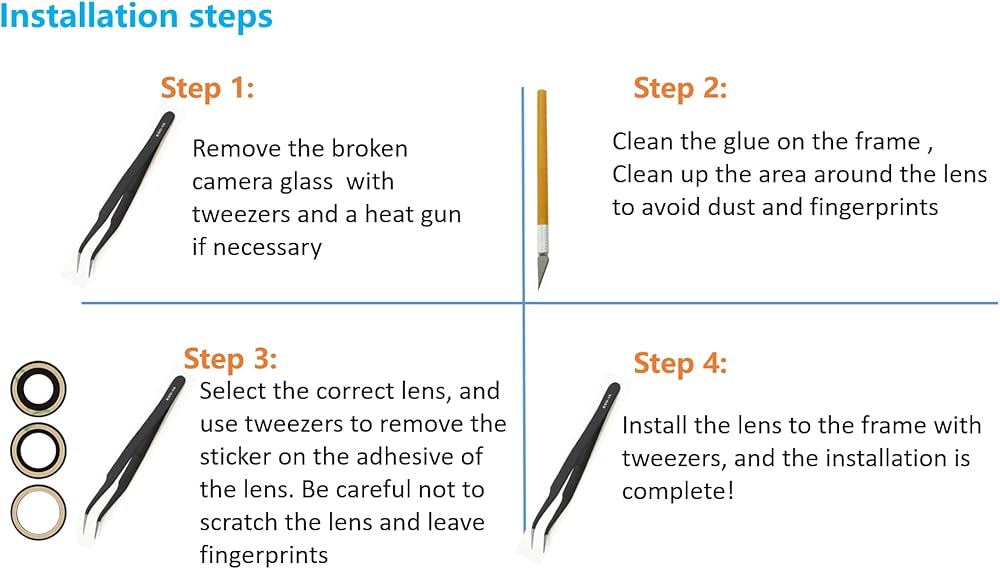 Installation steps

Step 1:

Remove the broken camera glass with tweezers and a heat gun if necessary

Step 2:

Clean the glue on the frame , Clean up the area around the lens to avoid dust and fingerprints

Step 3:

Select the correct lens, and use tweezers to remove the sticker on the adhesive of the lens. Be careful not to scratch the lens and leave fingerprints

Step 4:

Install the lens to the frame with tweezers, and the installation is complete!