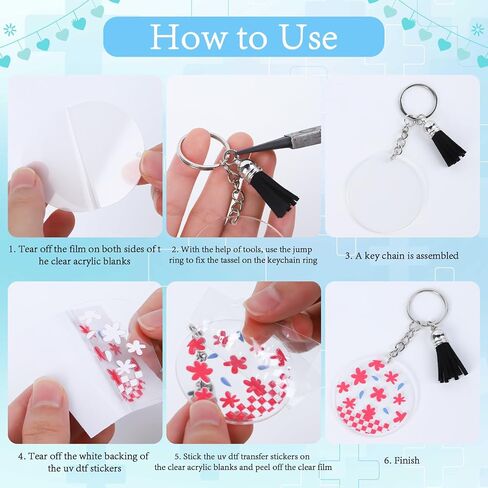 How to Use

1. Tear off the film on both sides of t he clear acrylic blanks

2. With the help of tools, use the jump ring to fix the tassel on the keychain ring

3. A key chain is assembled

4. Tear off the white backing of the uv dtf stickers

5. Stick the uv dtf transfer stickers on the clear acrylic blanks and peel off the clear film

6. Finish