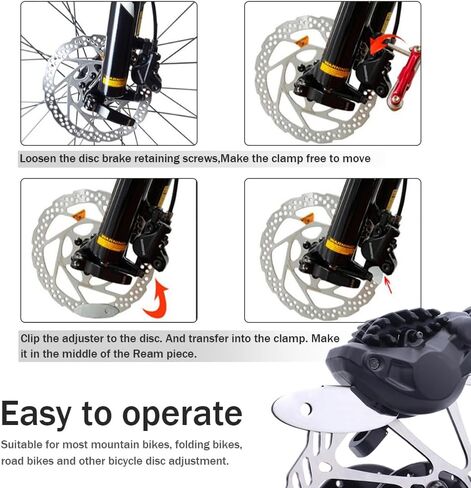 Loosen the disc brake retaining screws,Make the clamp free to move

Clip the adjuster to the disc. And transfer into the clamp. Make it in the middle of the Ream piece.

Easy to operate

Suitable for most mountain bikes, folding bikes, road bikes and other bicycle disc adjustment.