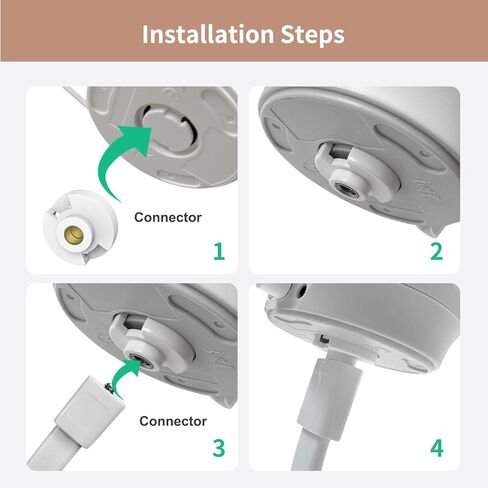 Installation Steps

Connector

1

2

Connector

3

4