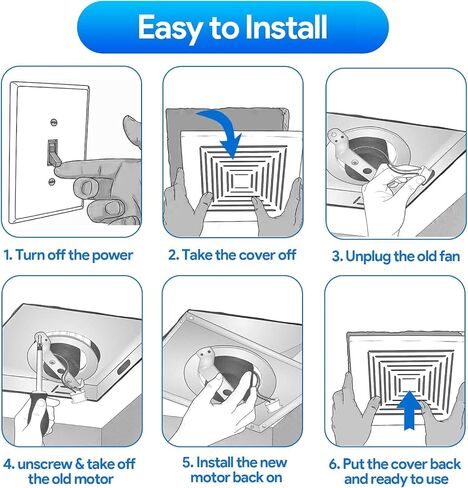 Easy to Install

1. Turn off the power

2. Take the cover off

3. Unplug the old fan

4. unscrew & take off the old motor

5. Install the new motor back on

6. Put the cover back and ready to use