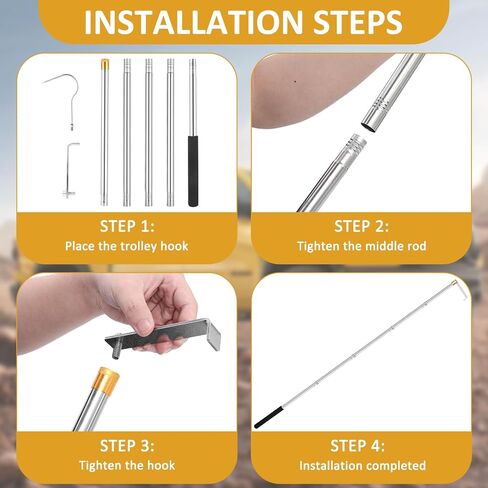 INSTALLATION STEPS

STEP 1:
Place the trolley hook

STEP 2:
Tighten the middle rod

STEP 3:
Tighten the hook

STEP 4:
Installation completed