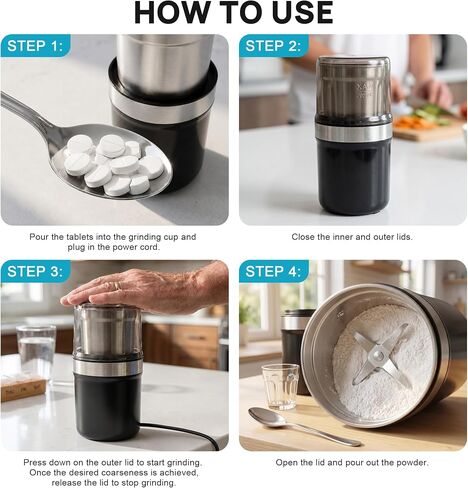 HOW TO USE

STEP 1:

Pour the tablets into the grinding cup and plug in the power cord.

STEP 2:

Close the inner and outer lids.

STEP 3:

Press down on the outer lid to start grinding. Once the desired coarseness is achieved, release the lid to stop grinding.

STEP 4:

Open the lid and pour out the powder.