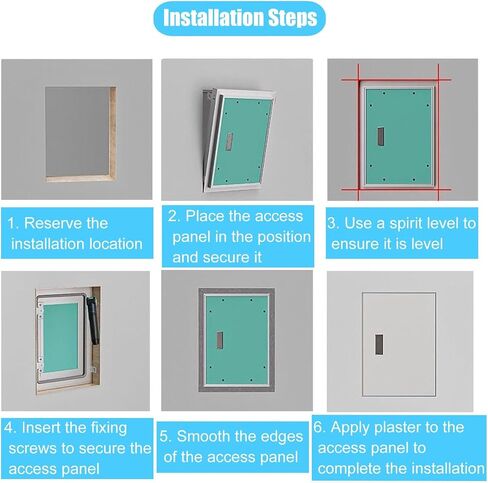 Installation Steps

1. Reserve the installation location

2. Place the access panel in the position and secure it

3. Use a spirit level to ensure it is level

4. Insert the fixing screws to secure the access panel

5. Smooth the edges of the access panel

6. Apply plaster to the access panel to complete the installation