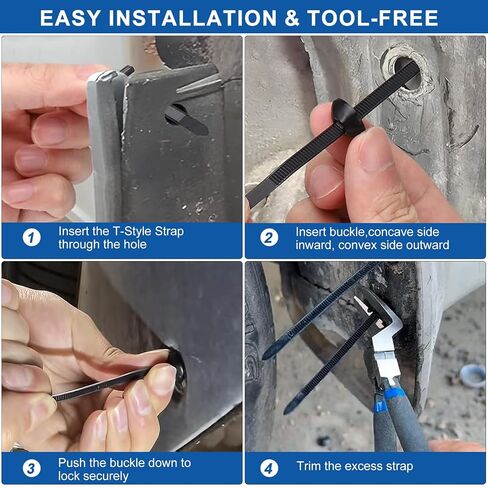 EASY INSTALLATION & TOOL-FREE

1 Insert the T-Style Strap through the hole

2 Insert buckle,concave side inward, convex side outward

3 Push the buckle down to lock securely

4 Trim the excess strap