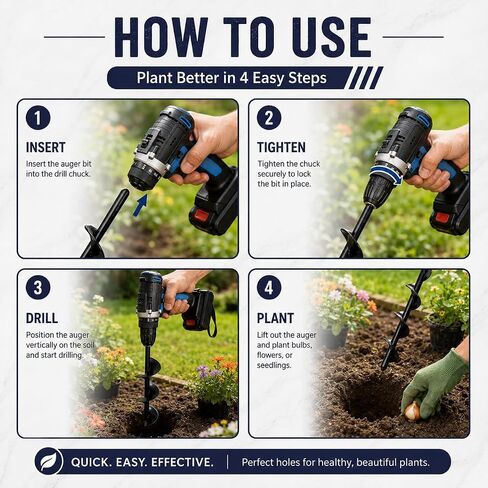 HOW TO USE

Plant Better in 4 Easy Steps

1

INSERT

Insert the auger bit into the drill chuck.

2

TIGHTEN

Tighten the chuck securely to lock the bit in place.

3

DRILL

Position the auger vertically on the soil and start drilling.

4

PLANT

Lift out the auger and plant bulbs, flowers, or seedlings.

QUICK. EASY. EFFECTIVE. | Perfect holes for healthy, beautiful plants.