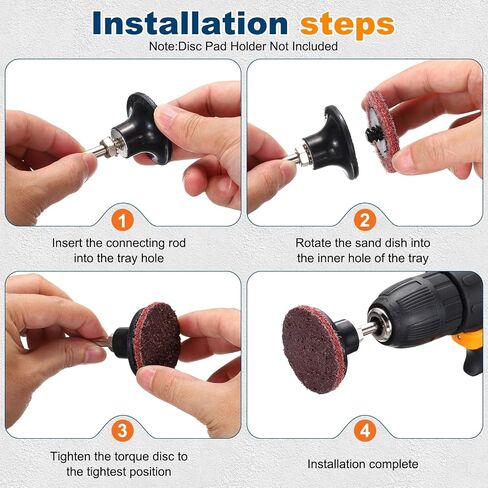 Installation steps
Note:Disc Pad Holder Not Included

1
Insert the connecting rod into the tray hole

2
Rotate the sand dish into the inner hole of the tray

3
Tighten the torque disc to the tightest position

4
Installation complete