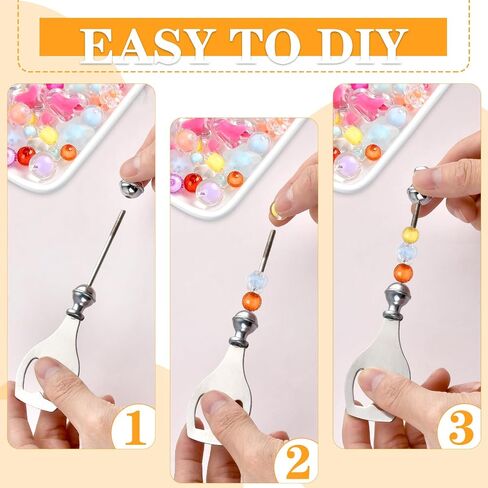 EASY TO DIY

1

2

3