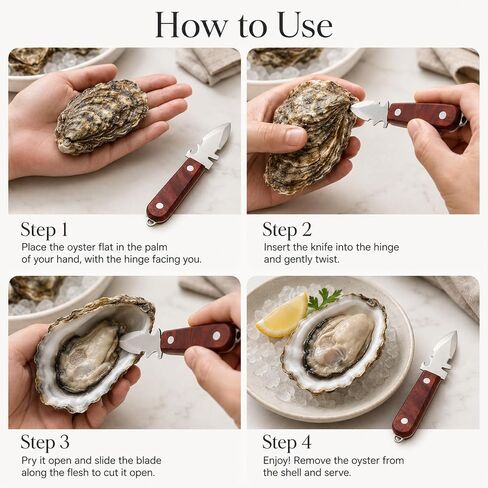 How to Use

Step 1
Place the oyster flat in the palm of your hand, with the hinge facing you.

Step 2
Insert the knife into the hinge and gently twist.

Step 3
Pry it open and slide the blade along the flesh to cut it open.

Step 4
Enjoy! Remove the oyster from the shell and serve.