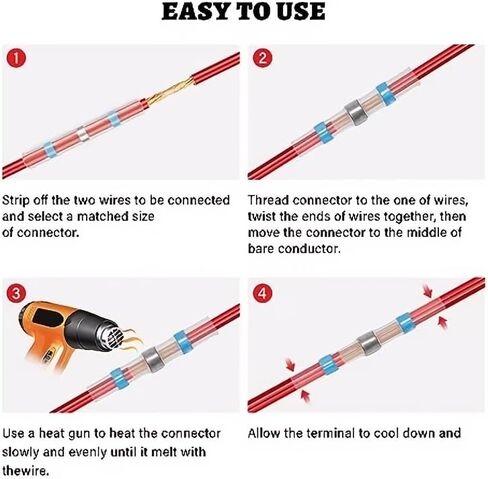 EASY TO USE

1

Strip off the two wires to be connected and select a matched size of connector.

2

Thread connector to the one of wires, twist the ends of wires together, then move the connector to the middle of bare conductor.

3

Use a heat gun to heat the connector slowly and evenly until it melt with thewire.

4

Allow the terminal to cool down and