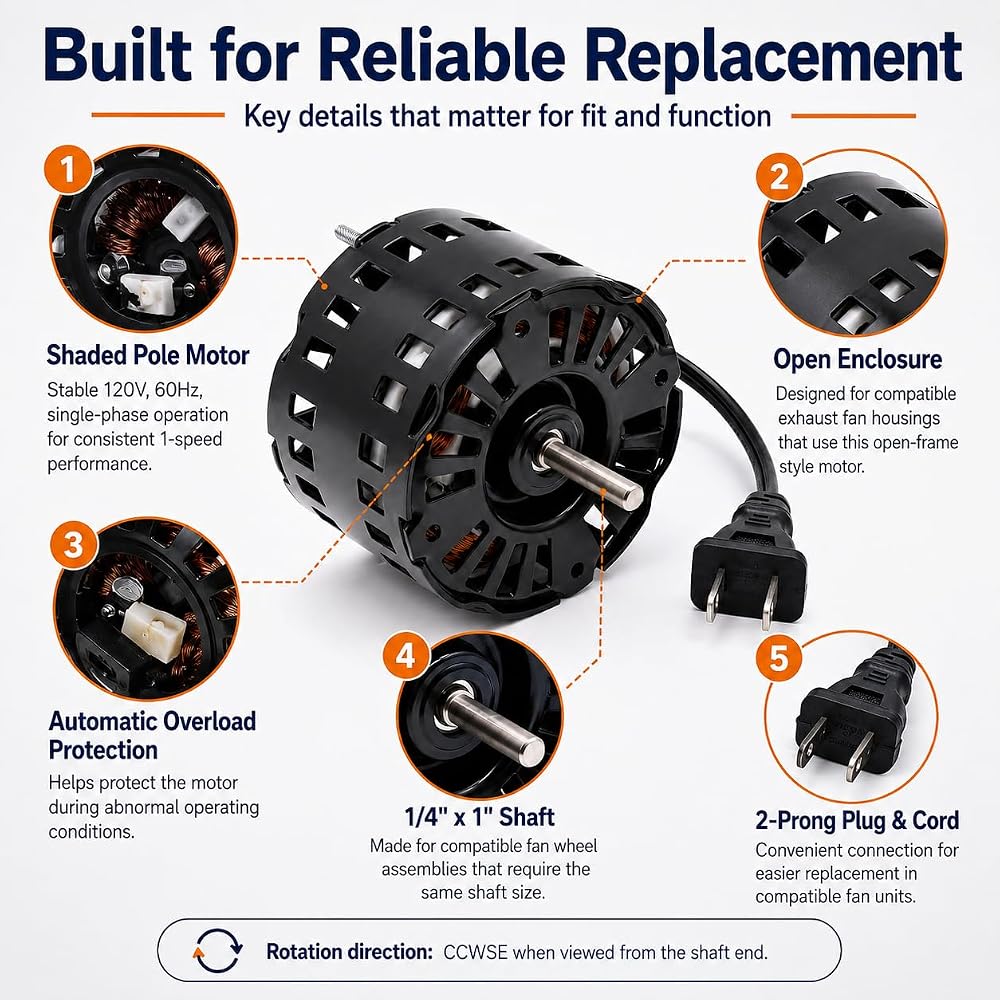 Built for Reliable Replacement

Key details that matter for fit and function

1

Shaded Pole Motor

Stable 120V, 60Hz, single-phase operation for consistent 1-speed performance.

2

Open Enclosure

Designed for compatible exhaust fan housings that use this open-frame style motor.

3

Automatic Overload Protection

Helps protect the motor during abnormal operating conditions.

4

1/4" x 1" Shaft

Made for compatible fan wheel assemblies that require the same shaft size.

5

2-Prong Plug & Cord

Convenient connection for easier replacement in compatible fan units.

Rotation direction: CCWSE when viewed from the shaft end.