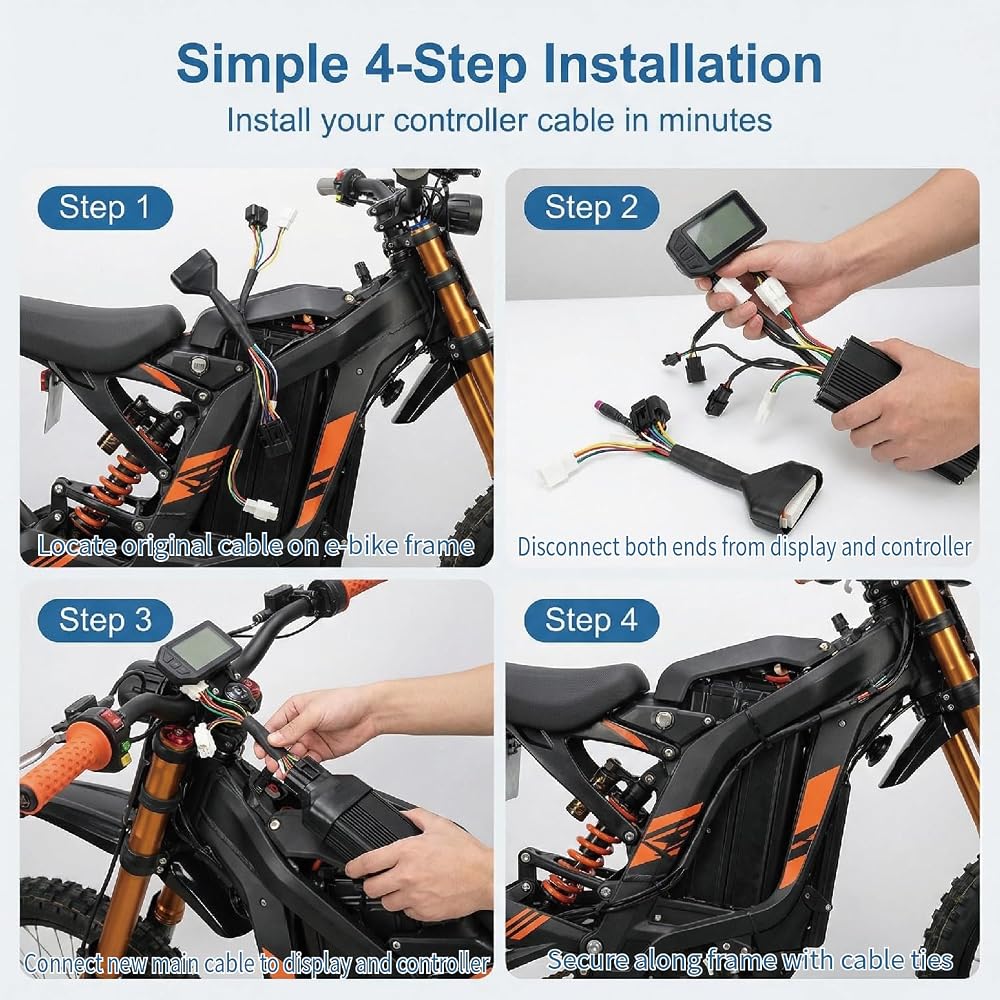 Simple 4-Step Installation

Install your controller cable in minutes

Step 1

Locate original cable on e-bike frame

Step 2

Disconnect both ends from display and controller

Step 3

Connect new main cable to display and controller

Step 4

Secure along frame with cable ties