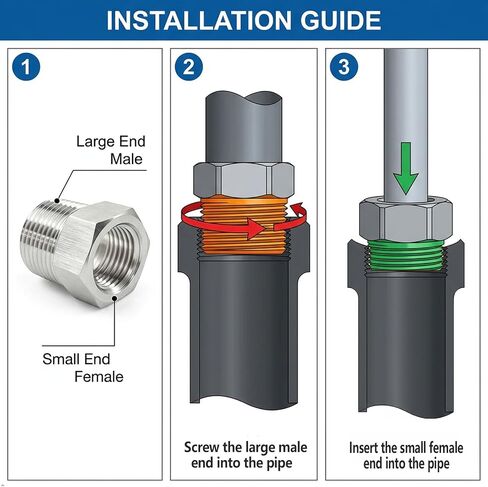 INSTALLATION GUIDE

1

Large End Male

Small End Female

2

Screw the large male end into the pipe

3

Insert the small female end into the pipe