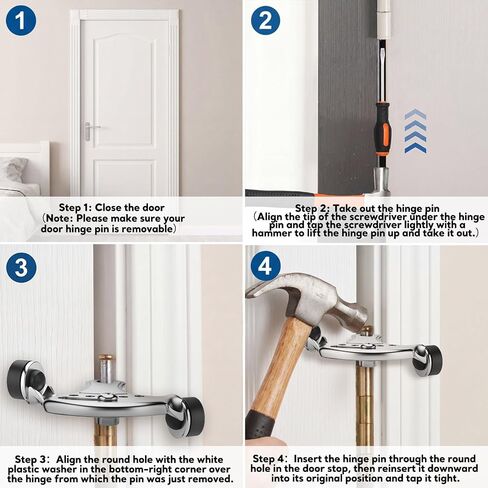 1

Step 1: Close the door
(Note: Please make sure your door hinge pin is removable)

2

Step 2: Take out the hinge pin
(Align the tip of the screwdriver under the hinge pin and tap the screwdriver lightly with a hammer to lift the hinge pin up and take it out.)

3

Step 3: Align the round hole with the white plastic washer in the bottom-right corner over the hinge from which the pin was just removed.

4

Step 4: Insert the hinge pin through the round hole in the door stop, then reinsert it downward into its original position and tap it tight.