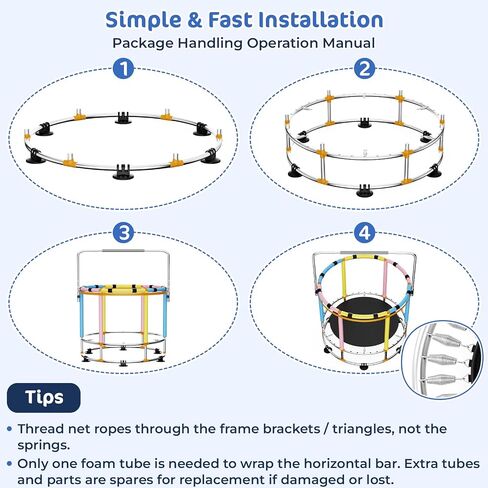 Simple & Fast Installation

Package Handling Operation Manual

1

2

3

4

Tips

• Thread net ropes through the frame brackets / triangles, not the springs.

• Only one foam tube is needed to wrap the horizontal bar. Extra tubes and parts are spares for replacement if damaged or lost.