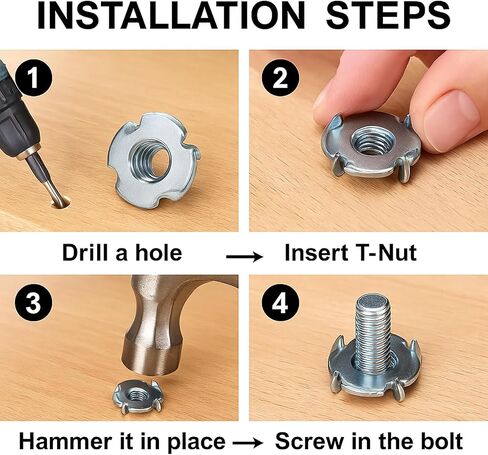 INSTALLATION STEPS

1

2

Drill a hole → Insert T-Nut

3

4

Hammer it in place → Screw in the bolt