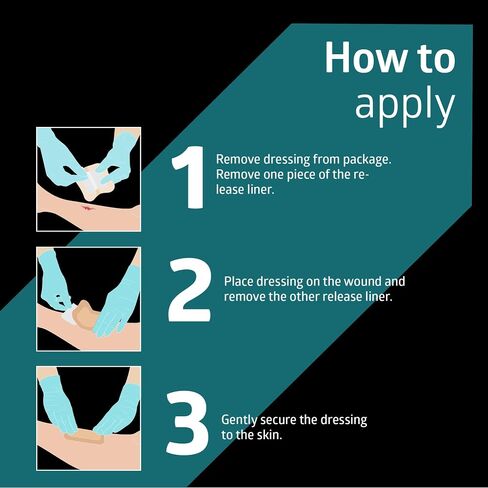 How to apply

1 Remove dressing from package. Remove one piece of the release liner.

2 Place dressing on the wound and remove the other release liner.

3 Gently secure the dressing to the skin.