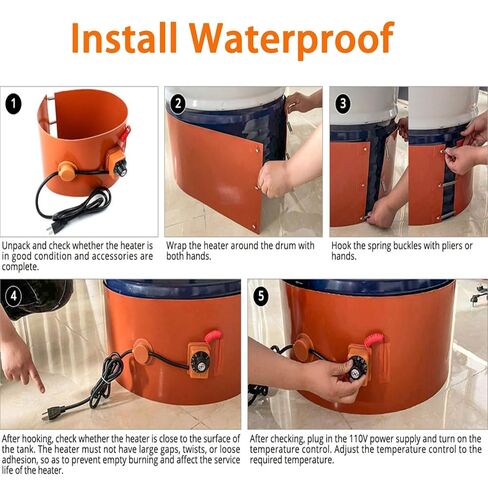 Install Waterproof

1

Unpack and check whether the heater is in good condition and accessories are complete.

2

Wrap the heater around the drum with both hands.

3

Hook the spring buckles with pliers or hands.

4

After hooking, check whether the heater is close to the surface of the tank. The heater must not have large gaps, twists, or loose adhesion, so as to prevent empty burning and affect the service life of the heater.

5

After checking, plug in the 110V power supply and turn on the temperature control. Adjust the temperature control to the required temperature.