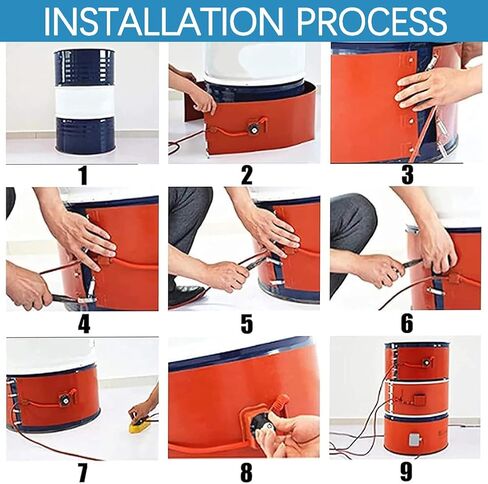 INSTALLATION PROCESS

1

2

3

4

5

6

7

8

9