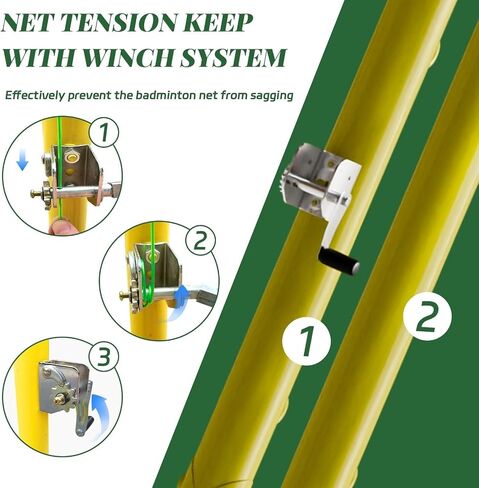 NET TENSION KEEP WITH WINCH SYSTEM

Effectively prevent the badminton net from sagging

1

2

3

1

2