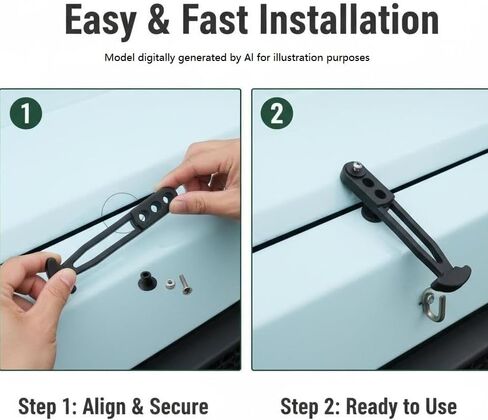 Easy & Fast Installation

Model digitally generated by AI for illustration purposes

1

2

Step 1: Align & Secure

Step 2: Ready to Use