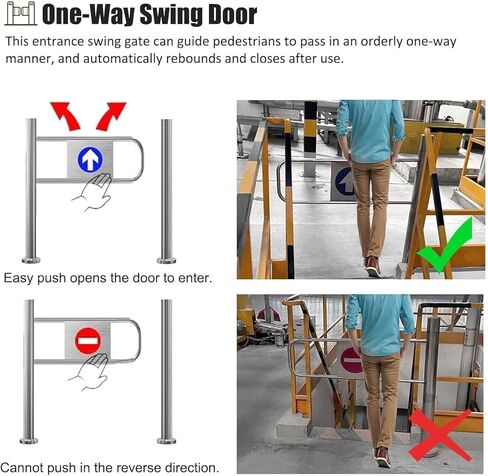 One-Way Swing Door

This entrance swing gate can guide pedestrians to pass in an orderly one-way manner, and automatically rebounds and closes after use.

Easy push opens the door to enter.

Cannot push in the reverse direction.