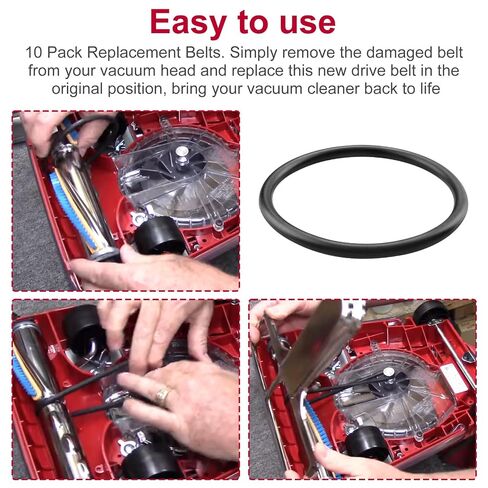 Easy to use

10 Pack Replacement Belts. Simply remove the damaged belt from your vacuum head and replace this new drive belt in the original position, bring your vacuum cleaner back to life