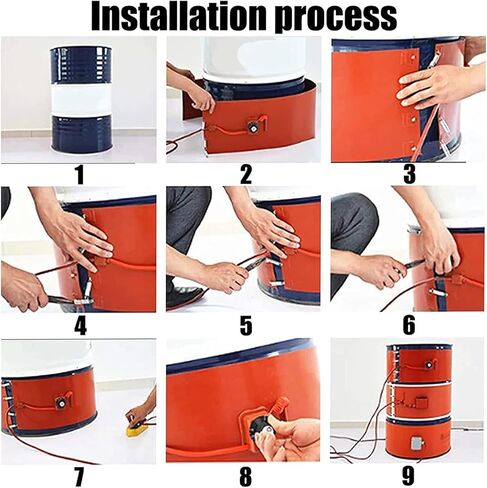 Installation process

1

2

3

4

5

6

7

8

9