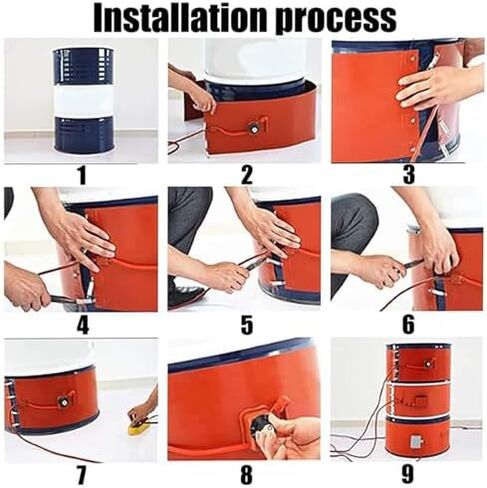 Installation process

1

2

3

4

5

6

7

8

9