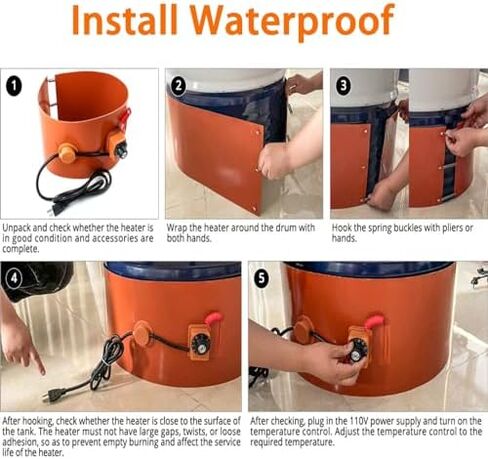 Install Waterproof

1
Unpack and check whether the heater is in good condition and accessories are complete.

2
Wrap the heater around the drum with both hands.

3
Hook the spring buckles with pliers or hands.

4
After hooking, check whether the heater is close to the surface of the tank. The heater must not have large gaps, twists, or loose adhesion, so as to prevent empty burning and affect the service life of the heater.

5
After checking, plug in the 110V power supply and turn on the temperature control. Adjust the temperature control to the required temperature.