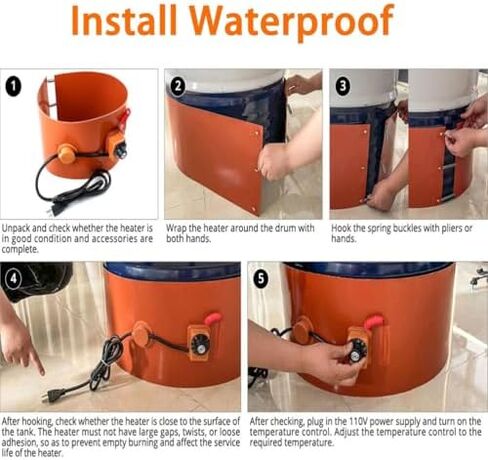 Install Waterproof

1

Unpack and check whether the heater is in good condition and accessories are complete.

2

Wrap the heater around the drum with both hands.

3

Hook the spring buckles with pliers or hands.

4

After hooking, check whether the heater is close to the surface of the tank. The heater must not have large gaps, twists, or loose adhesion, so as to prevent empty burning and affect the service life of the heater.

5

After checking, plug in the 110V power supply and turn on the temperature control. Adjust the temperature control to the required temperature.