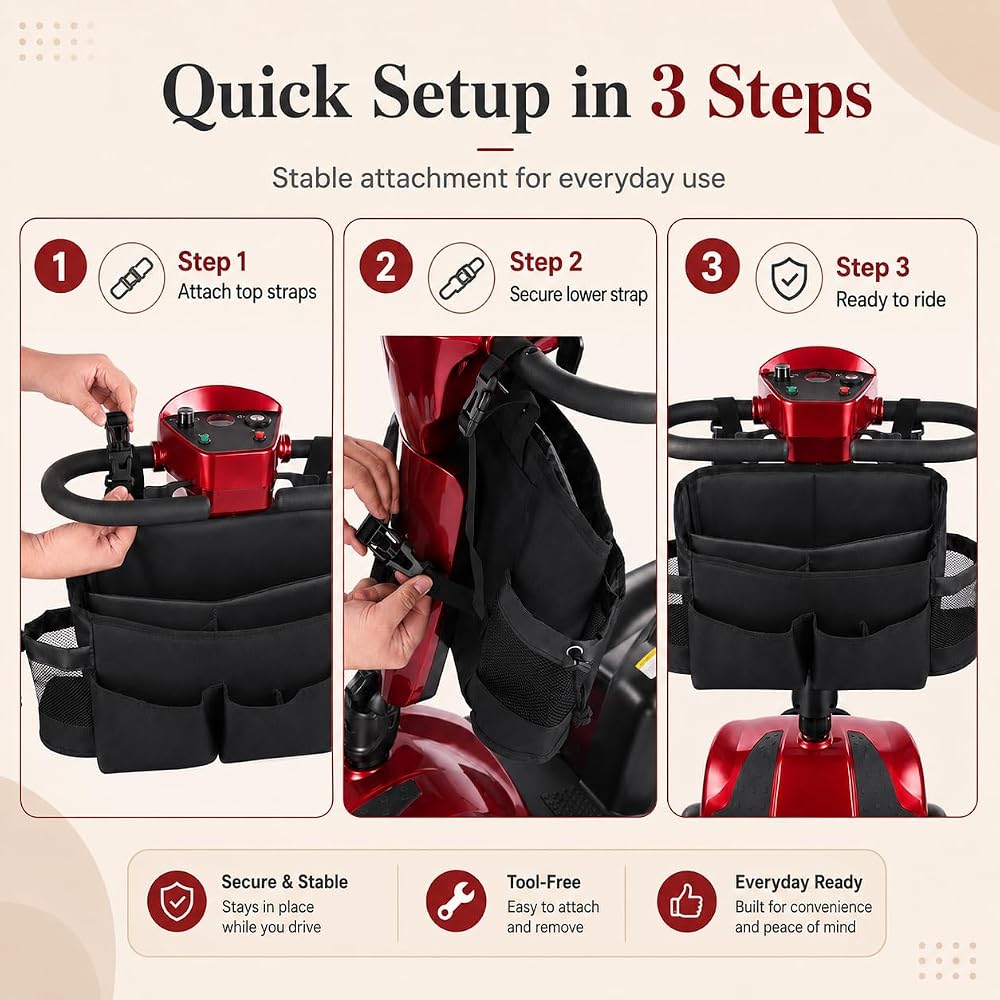 Quick Setup in 3 Steps

Stable attachment for everyday use

1 Step 1
Attach top straps

2 Step 2
Secure lower strap

3 Step 3
Ready to ride

Secure & Stable
Stays in place while you drive

Tool-Free
Easy to attach and remove

Everyday Ready
Built for convenience and peace of mind