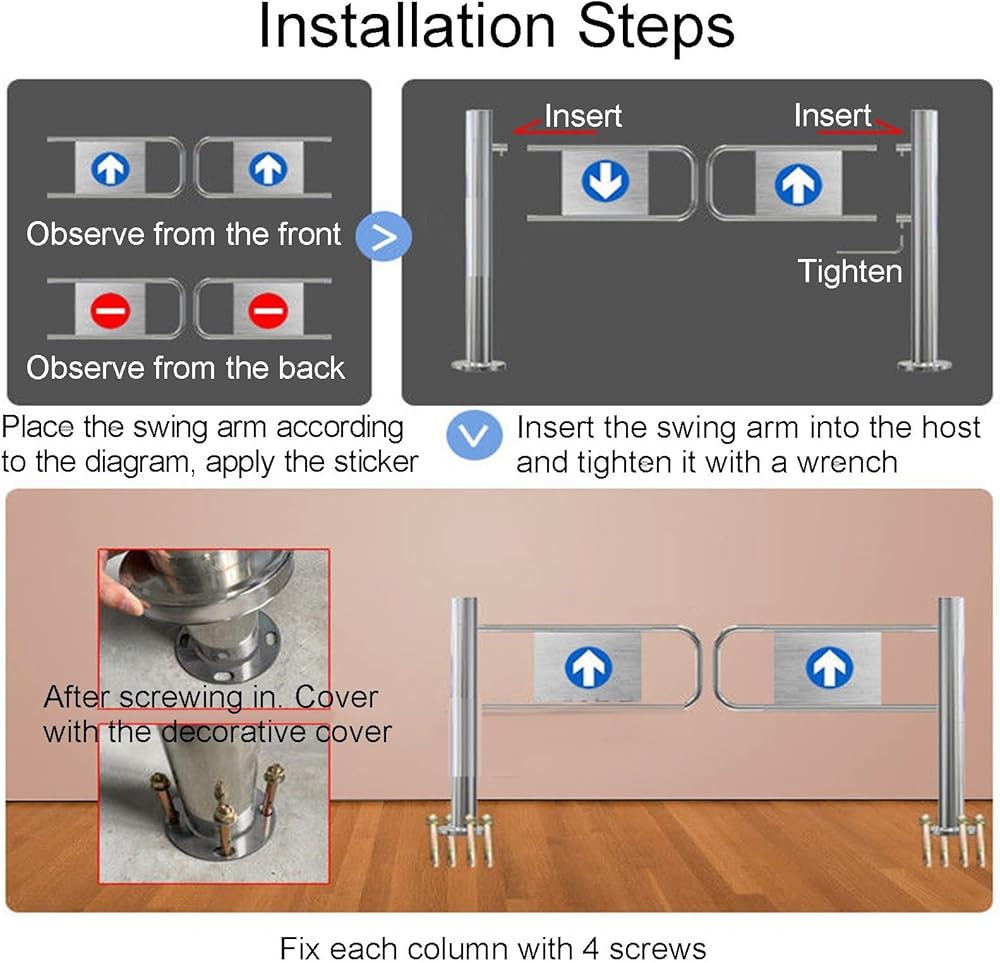 Installation Steps

Observe from the front

Observe from the back

Insert

Insert

Tighten

Place the swing arm according to the diagram, apply the sticker

Insert the swing arm into the host and tighten it with a wrench

After screwing in. Cover with the decorative cover

Fix each column with 4 screws