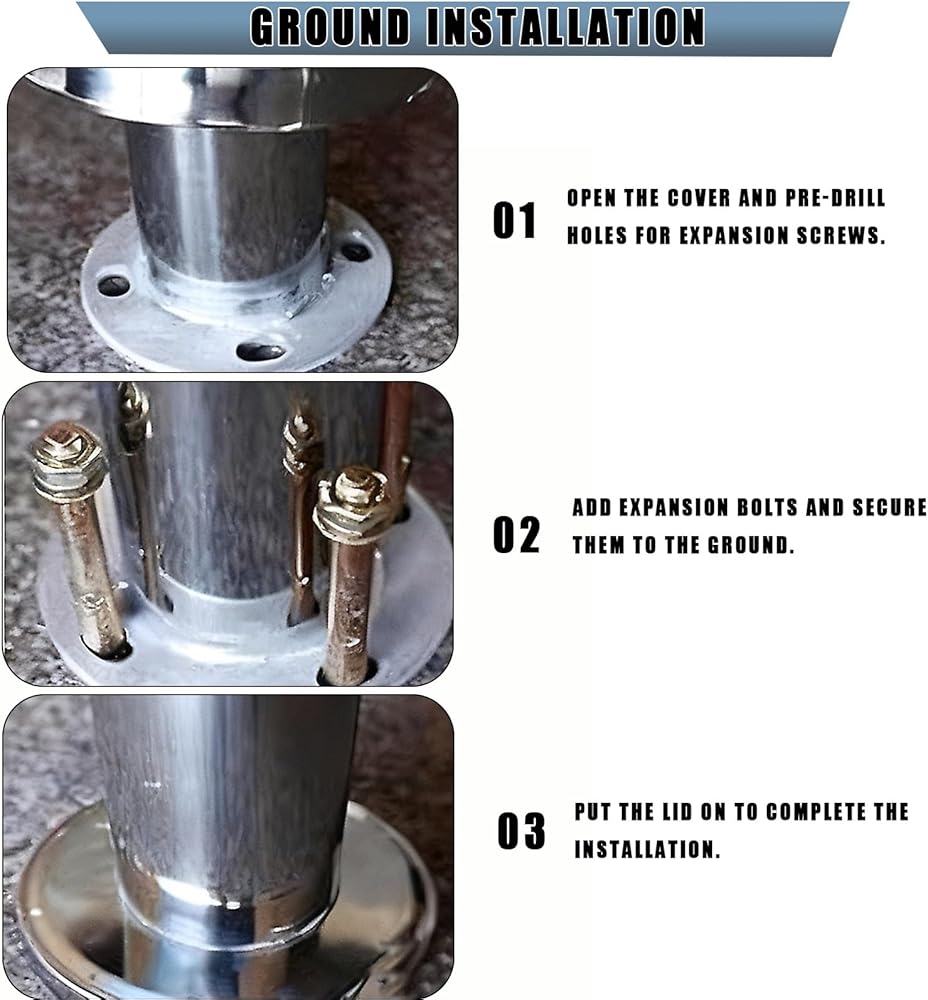 GROUND INSTALLATION

01 OPEN THE COVER AND PRE-DRILL HOLES FOR EXPANSION SCREWS.

02 ADD EXPANSION BOLTS AND SECURE THEM TO THE GROUND.

03 PUT THE LID ON TO COMPLETE THE INSTALLATION.