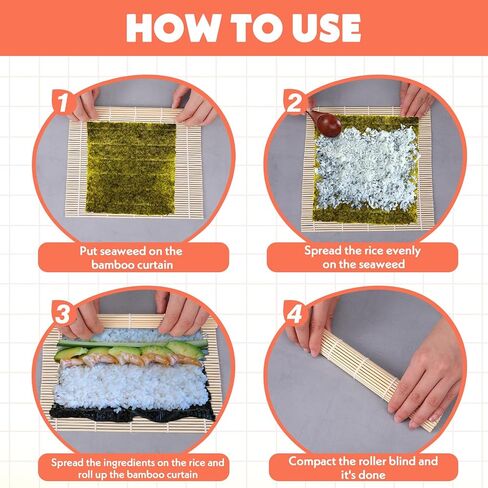 HOW TO USE

1

Put seaweed on the bamboo curtain

2

Spread the rice evenly on the seaweed

3

Spread the ingredients on the rice and roll up the bamboo curtain

4

Compact the roller blind and it's done