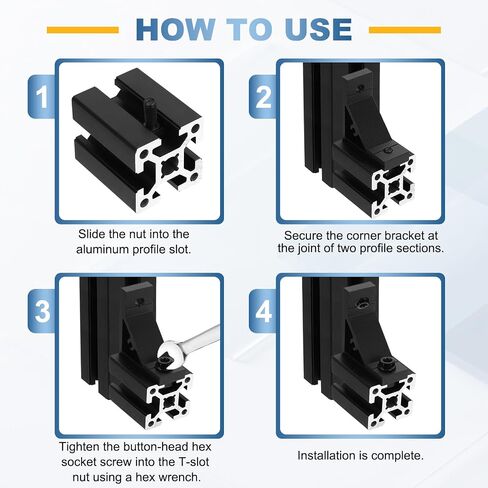 HOW TO USE

1

Slide the nut into the aluminum profile slot.

2

Secure the corner bracket at the joint of two profile sections.

3

Tighten the button-head hex socket screw into the T-slot nut using a hex wrench.

4

Installation is complete.