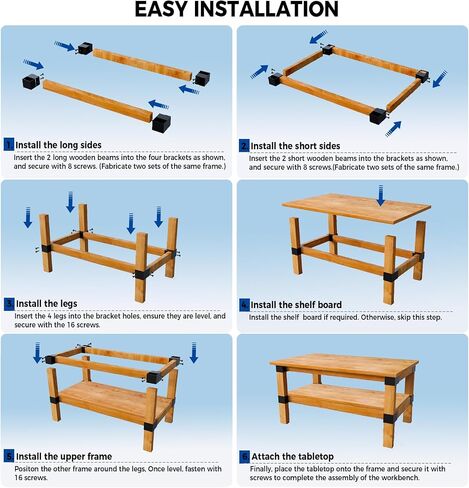 EASY INSTALLATION

1 Install the long sides
Insert the 2 long wooden beams into the four brackets as shown, and secure with 8 screws. (Fabricate two sets of the same frame.)

2 Install the short sides
Insert the 2 short wooden beams into the brackets as shown, and secure with 8 screws.(Fabricate two sets of the same frame.)

3 Install the legs
Insert the 4 legs into the bracket holes, ensure they are level, and secure with the 16 screws.

4 Install the shelf board
Install the shelf board if required. Otherwise, skip this step.

5 Install the upper frame
Positon the other frame around the legs, Once level, fasten with 16 screws.

6 Attach the tabletop
Finally, place the tabletop onto the frame and secure it with screws to complete the assembly of the workbench.