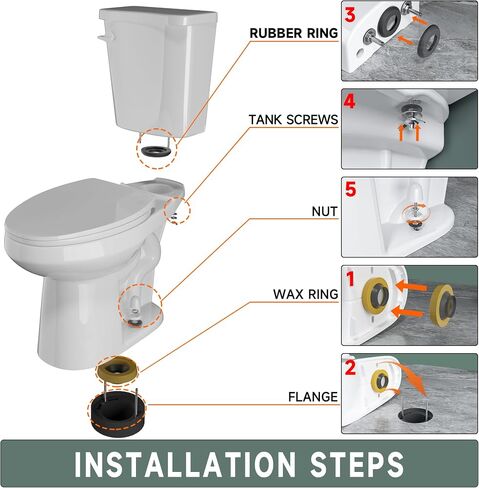 RUBBER RING

3

TANK SCREWS

4

NUT

5

WAX RING

1

FLANGE

2

INSTALLATION STEPS