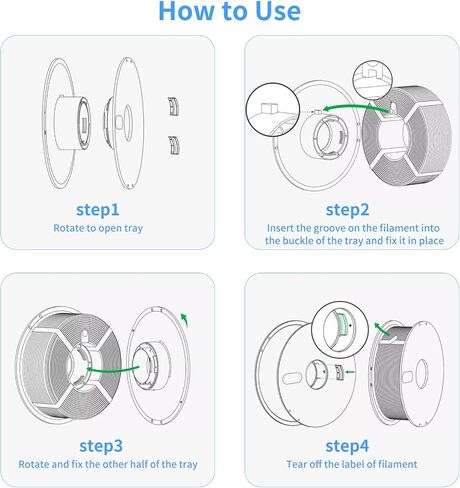 How to Use

step1
Rotate to open tray

step2
Insert the groove on the filament into the buckle of the tray and fix it in place

step3
Rotate and fix the other half of the tray

step4
Tear off the label of filament