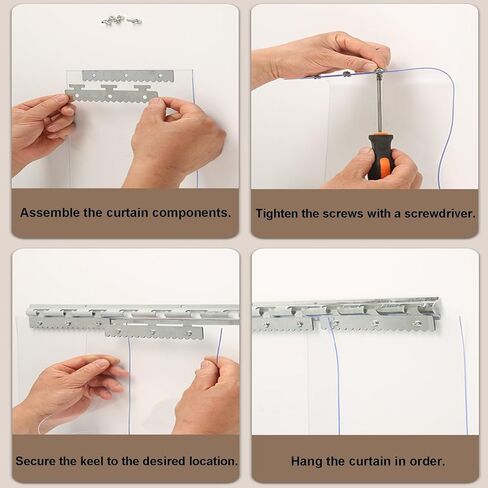 Assemble the curtain components.

Tighten the screws with a screwdriver.

Secure the keel to the desired location.

Hang the curtain in order.